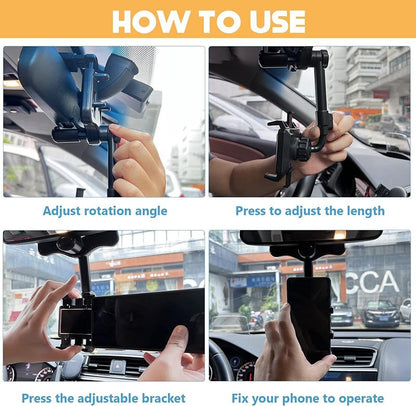 HOW TO USE

Adjust rotation angle

Press to adjust the length

CCA

Press the adjustable bracket

Fix your phone to operate