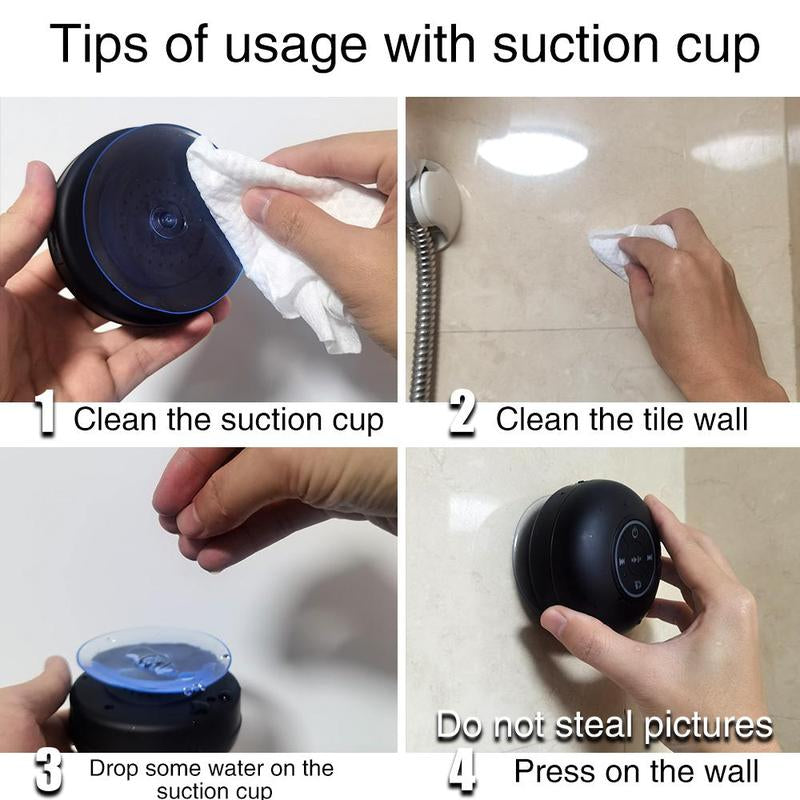 Tips of usage with suction cup

1 Clean the suction cup

2 Clean the tile wall

3 Drop some water on the suction cup

Do not steal pictures

4 Press on the wall